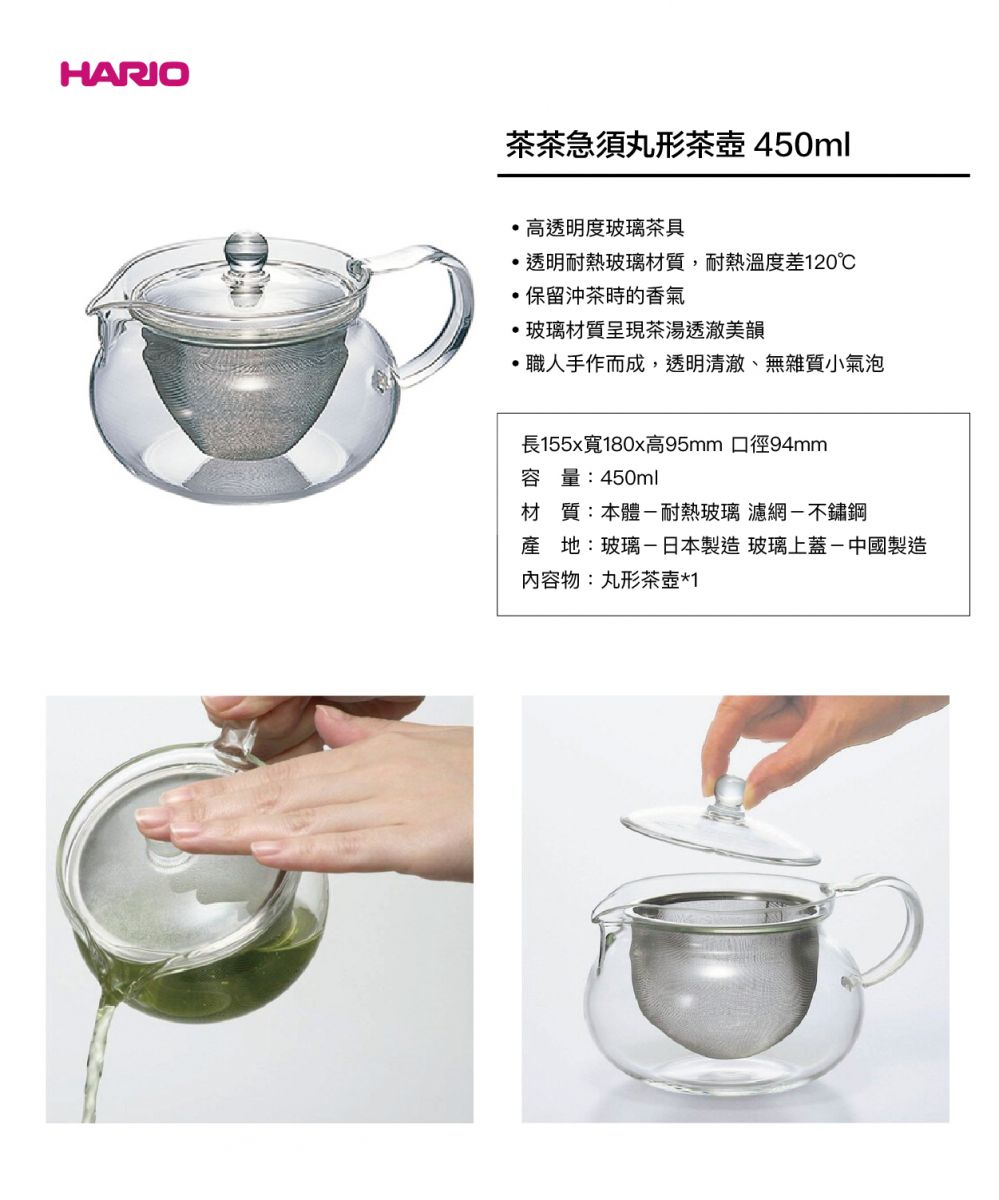 HARIO

茶茶急須丸形茶壺 450ml

• 高透明度玻璃茶具
• 透明耐熱玻璃材質，耐熱溫度差120℃
• 保留沖茶時的香氣
• 玻璃材質呈現茶湯透澈美韻
• 職人手作而成，透明清澈、無雜質小氣泡

長155x寬180x高95mm 口徑94mm
容　量：450ml
材　質：本體－耐熱玻璃 濾網－不鏽鋼
產　地：玻璃－日本製造 玻璃上蓋－中國製造
內容物：丸形茶壺*1